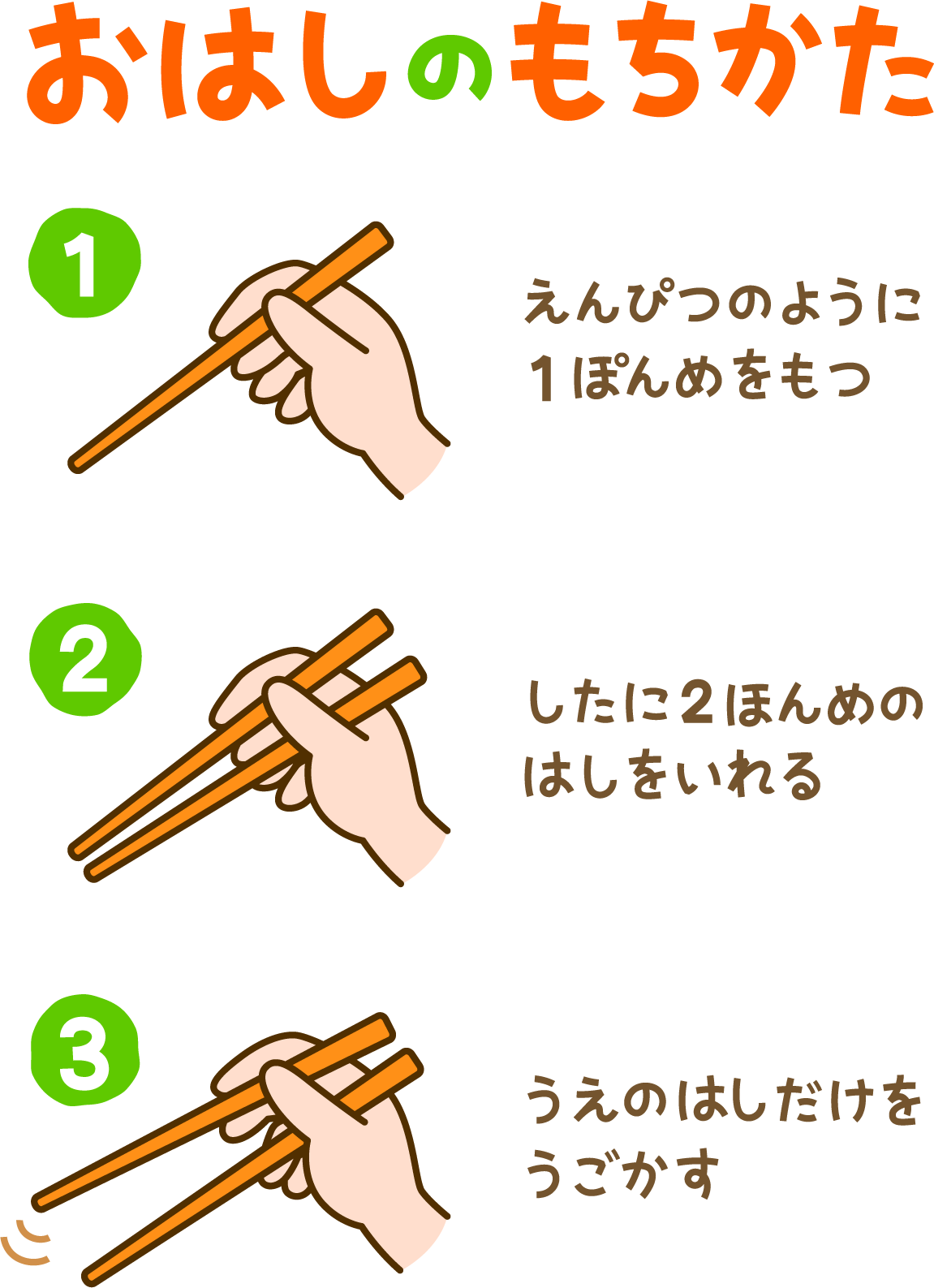 おはしのもちかた

1

えんぴつのように
1ぽんめをもつ

2

したに2ほんめの
はしをいれる

3

うえのはしだけを
うごかす